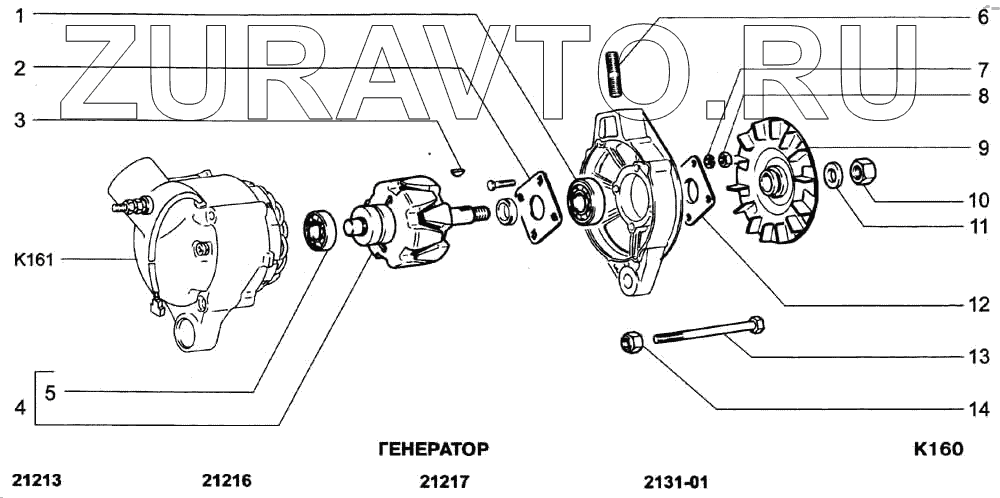 ZURAVTO.RU

1
2
3
K161
4
5
6
7
8
9
10
11
12
13
14

ГЕНЕРАТОР

K160

21213 21216 21217 2131-01